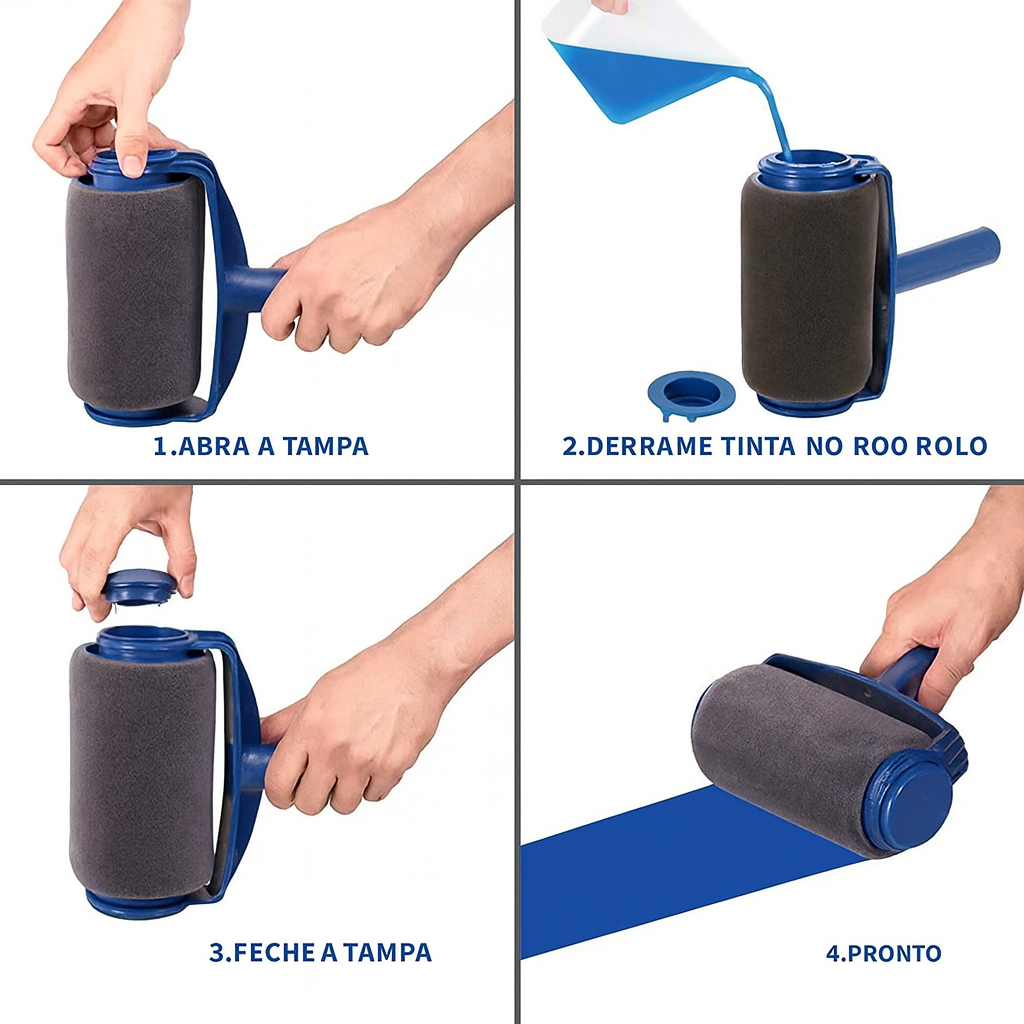 1.ABRA A TAMPA

2.DERRAME TINTA NO ROO ROLO

3.FECHE A TAMPA

4.PRONTO